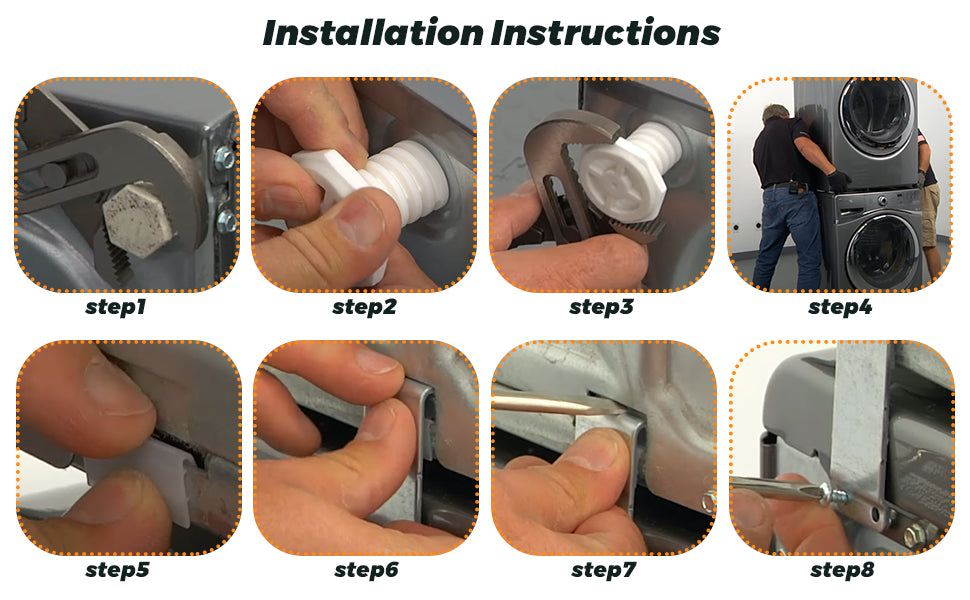 Installation Instructions

step1

step2

step3

step4

step5

step6

step7

step8